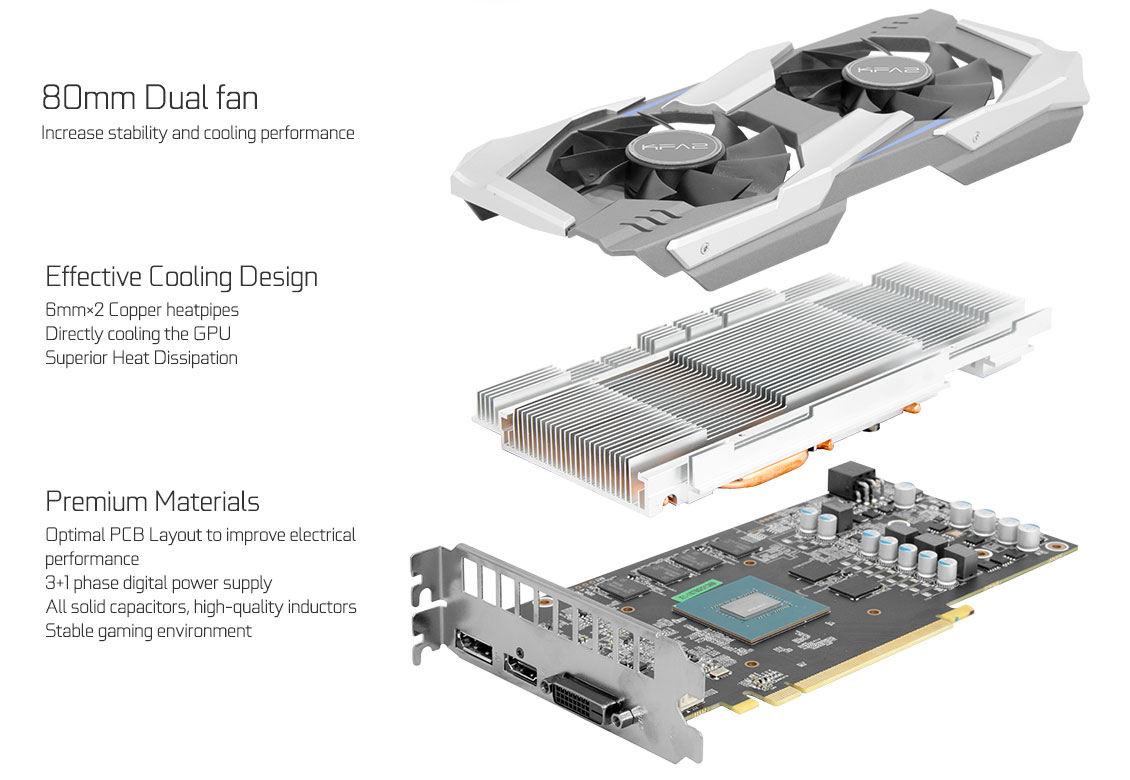 80mm Dual fan
Increase stability and cooling performance

KFA2

KFA2

Effective Cooling Design
6mm×2 Copper heatpipes
Directly cooling the GPU
Superior Heat Dissipation

Premium Materials
Optimal PCB Layout to improve electrical performance
3+1 phase digital power supply
All solid capacitors, high-quality inductors
Stable gaming environment